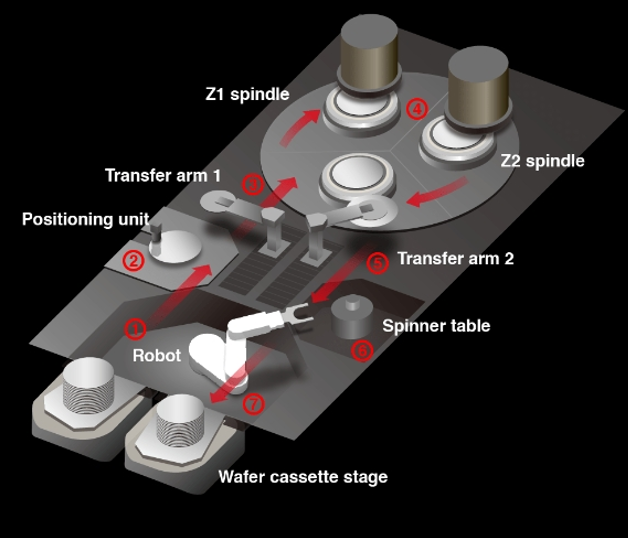 Z1 spindle
4
Z2 spindle
Transfer arm 1
3
Positioning unit
2
5
Transfer arm 2
1
Spinner table
6
Robot
7
Wafer cassette stage