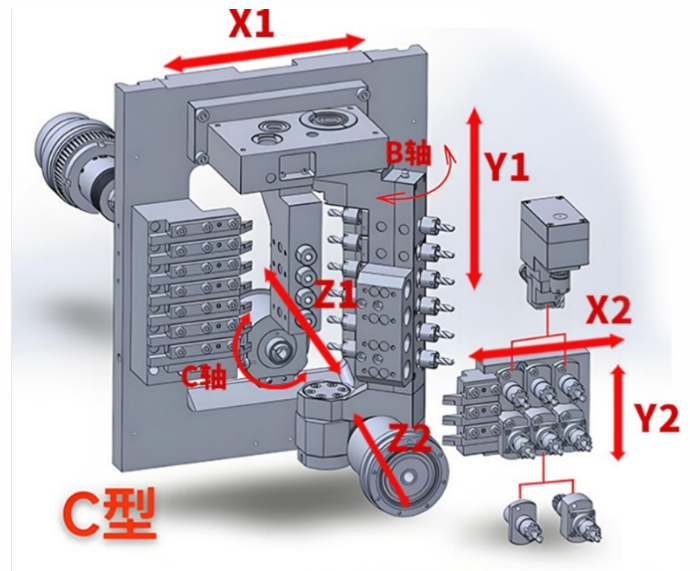 X1

B轴

Y1

Z1

X2

C轴

Y2

Z2

C型