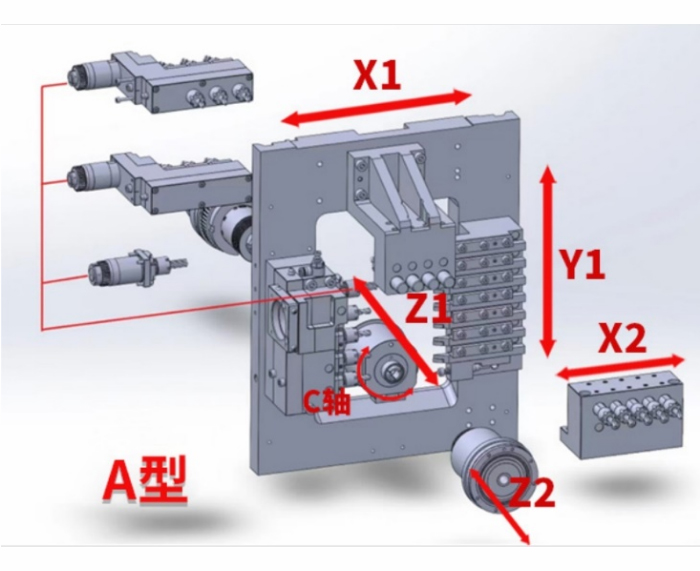 X1

Y1

Z1

X2

C轴

A型

Z2