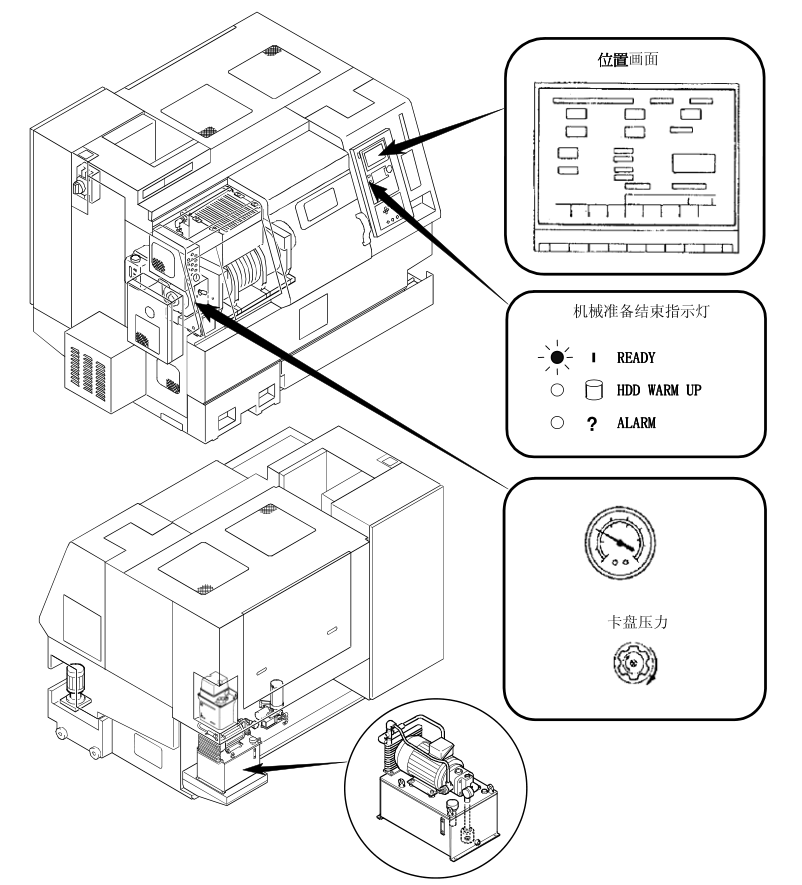 位置画面

机械准备结束指示灯

I READY

HDD WARM UP

? ALARM

卡盘压力